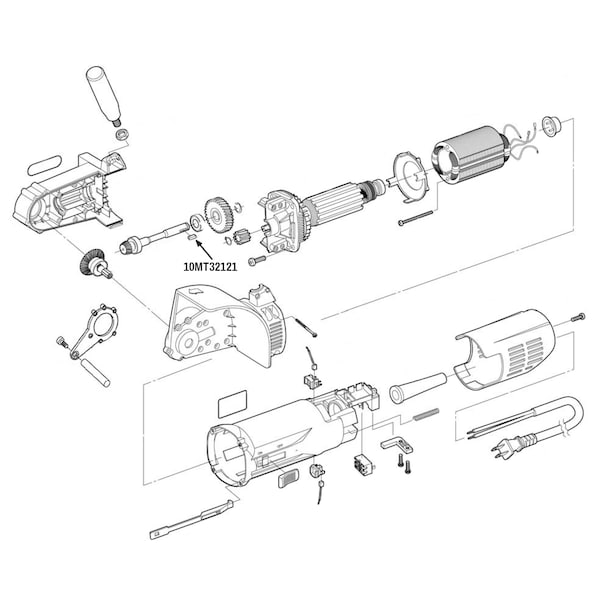 10MT32121